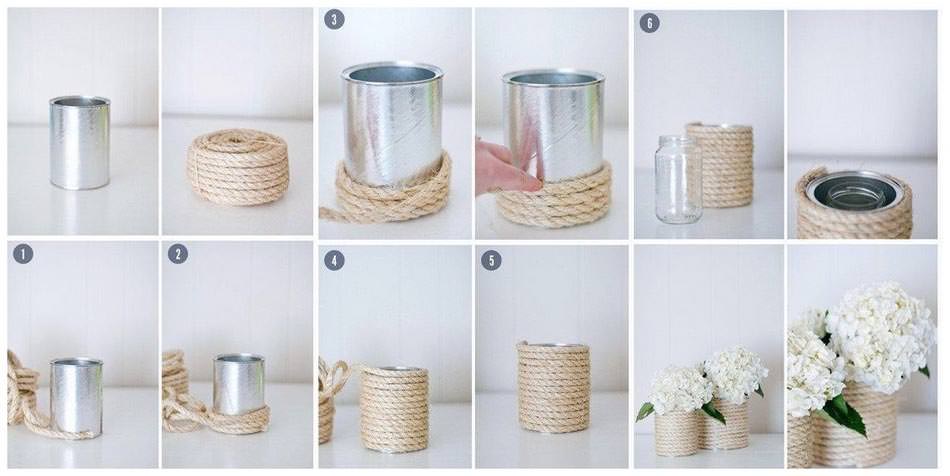 3
6
1
2
4
5